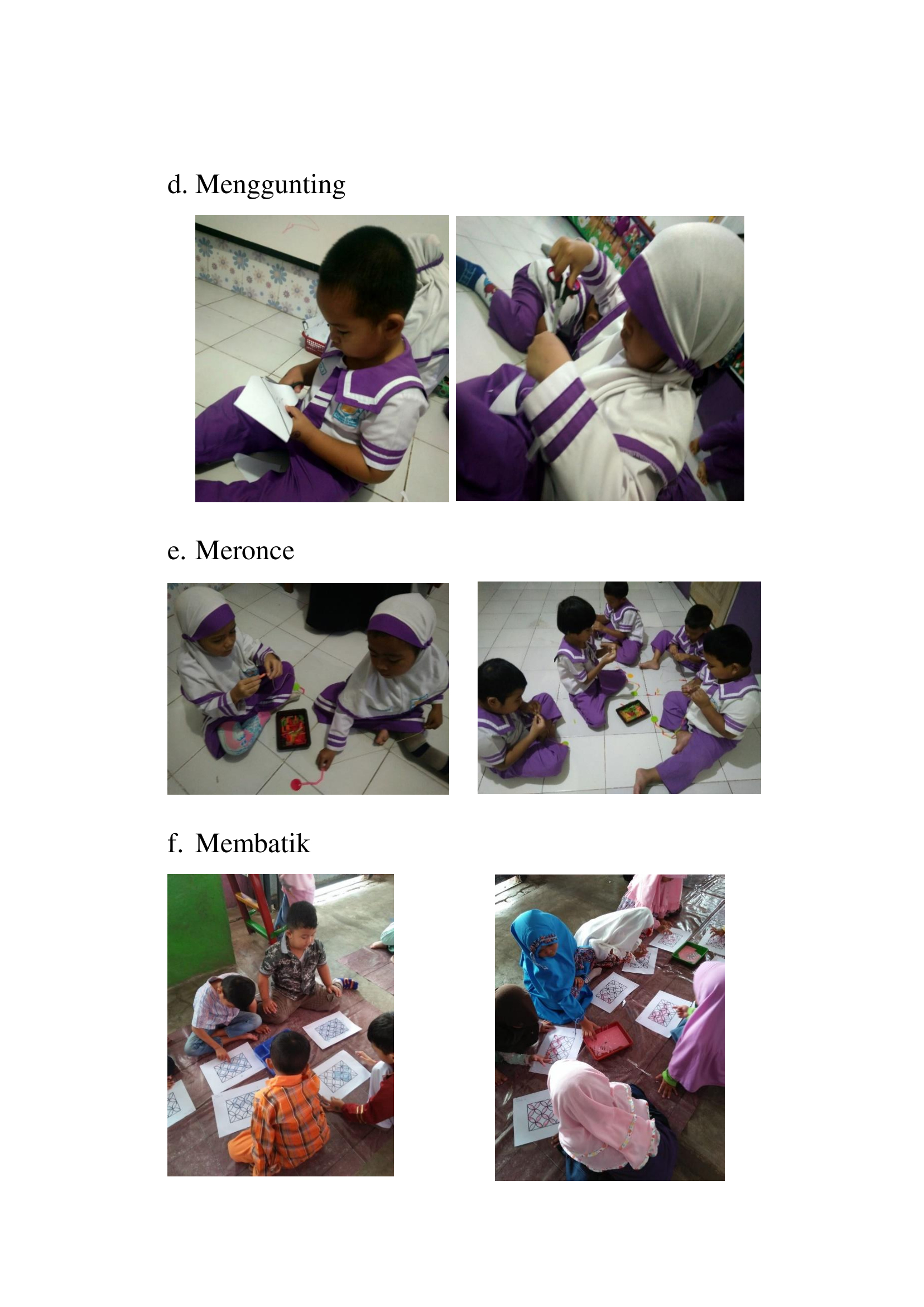 d. Menggunting

e. Meronce

f. Membatik